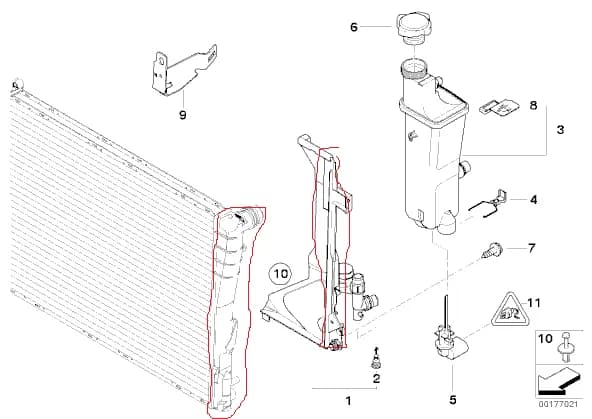 6
9
8
3
4
7
10
11
10
2
1
5
00177021