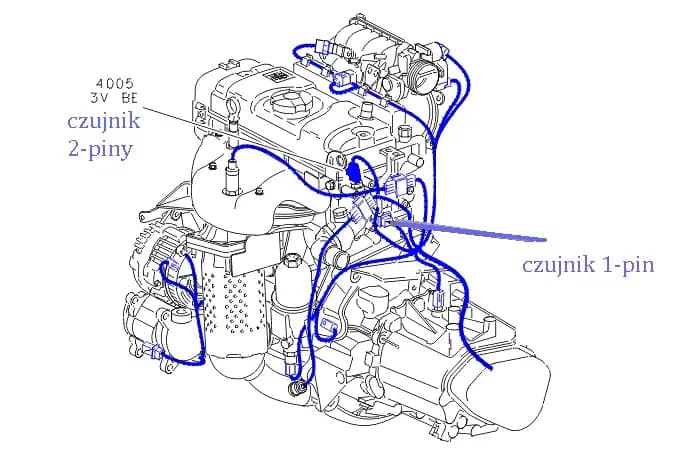 4005
3V BE
czujnik
2-piny

czujnik 1-pin